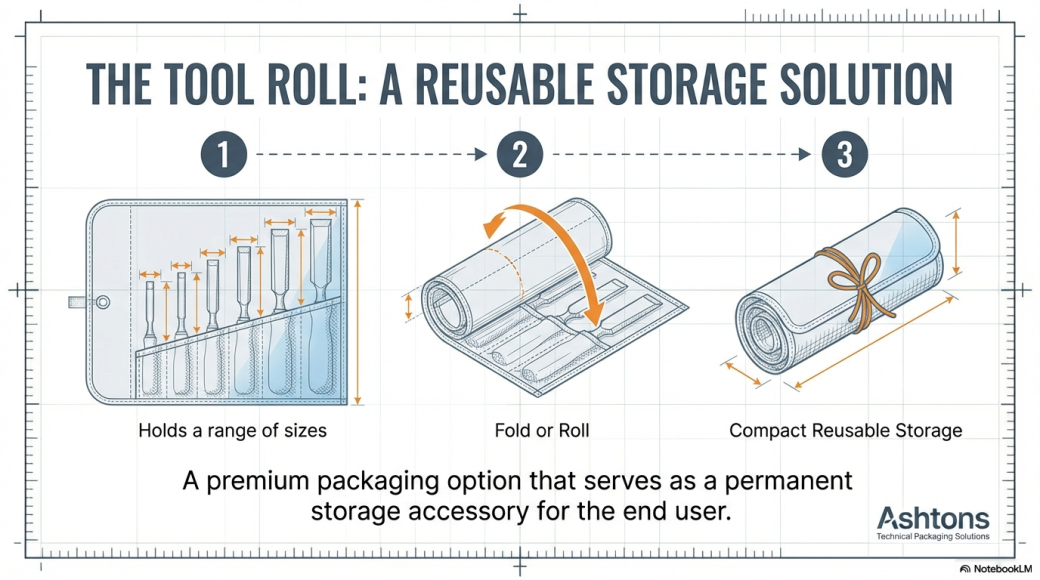 THE TOOL ROLL: A REUSABLE STORAGE SOLUTION

1

2

3

Holds a range of sizes

Fold or Roll

Compact Reusable Storage

A premium packaging option that serves as a permanent storage accessory for the end user.

Ashtons
Technical Packaging Solutions

NotebookLM